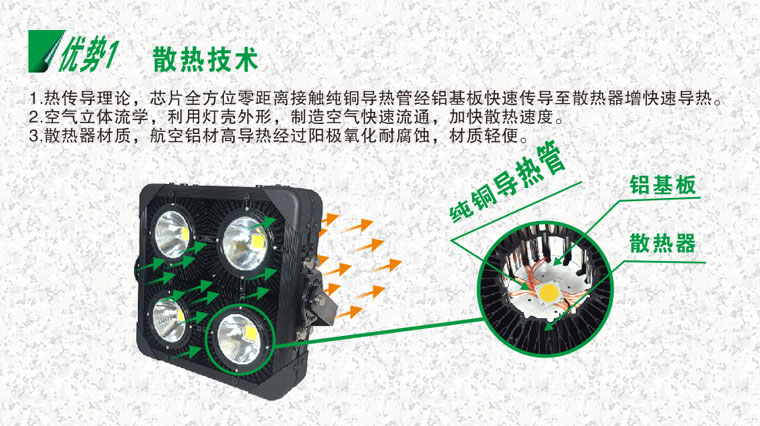 优势1 散热技术

1.热传导理论，芯片全方位零距离接触纯铜导热管经铝基板快速传导至散热器增快速导热。
2.空气立体流学，利用灯壳外形，制造空气快速流通，加快散热速度。
3.散热器材质，航空铝材高导热经过阳极氧化耐腐蚀，材质轻便。

纯铜导热管

铝基板

散热器