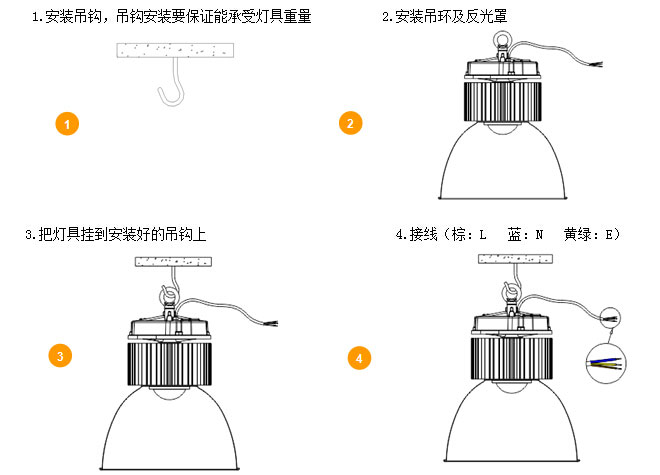 1.安装吊钩，吊钩安装要保证能承受灯具重量

1

2.安装吊环及反光罩

2

3.把灯具挂到安装好的吊钩上

3

4.接线（棕：L　蓝：N　黄绿：E）

4